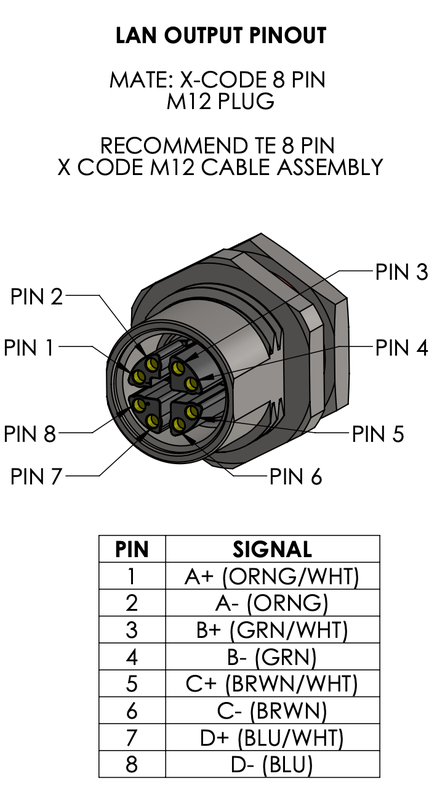 LAN OUTPUT PINOUT

MATE: X-CODE 8 PIN
M12 PLUG

RECOMMEND TE 8 PIN
X CODE M12 CABLE ASSEMBLY

PIN 2
PIN 1
PIN 8
PIN 7
PIN 3
PIN 4
PIN 5
PIN 6

| PIN | SIGNAL |
|---|---|
| 1 | A+ (ORNG/WHT) |
| 2 | A- (ORNG) |
| 3 | B+ (GRN/WHT) |
| 4 | B- (GRN) |
| 5 | C+ (BRWN/WHT) |
| 6 | C- (BRWN) |
| 7 | D+ (BLU/WHT) |
| 8 | D- (BLU) |